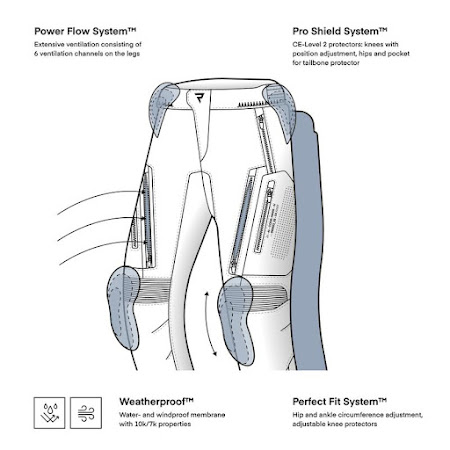 Power Flow System™
Extensive ventilation consisting of 6 ventilation channels on the legs

Pro Shield System™
CE-Level 2 protectors: knees with position adjustment, hips and pocket for tailbone protector

Weatherproof™
Water- and windproof membrane with 10k/7k properties

Perfect Fit System™
Hip and ankle circumference adjustment, adjustable knee protectors